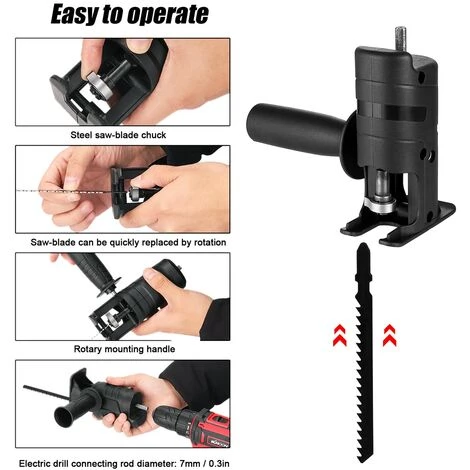 Easy to operate

Steel saw-blade chuck

Saw-blade can be quickly replaced by rotation

Rotary mounting handle

Electric drill connecting rod diameter: 7mm / 0.3in