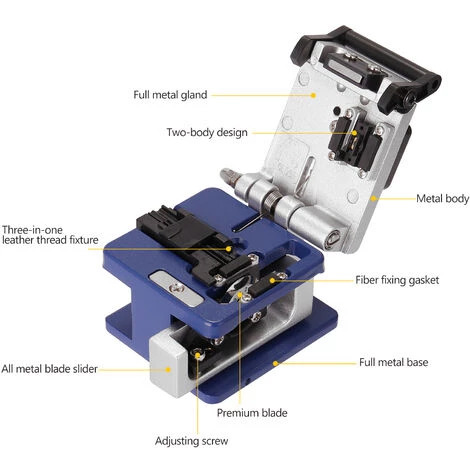 Full metal gland

Two-body design

Metal body

Three-in-one leather thread fixture

Fiber fixing gasket

All metal blade slider

Full metal base

Premium blade

Adjusting screw