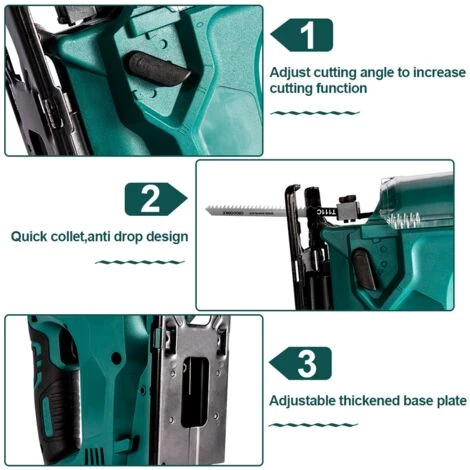 1

Adjust cutting angle to increase cutting function

2

Quick collet,anti drop design

T111C

3

Adjustable thickened base plate