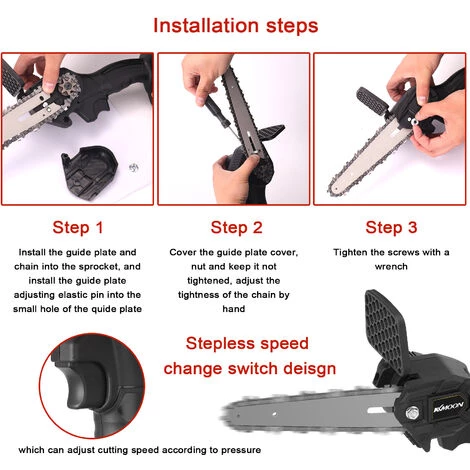 Installation steps

Step 1

Install the guide plate and chain into the sprocket, and install the guide plate adjusting elastic pin into the small hole of the quide plate

Step 2

Cover the guide plate cover, nut and keep it not tightened, adjust the tightness of the chain by hand

Step 3

Tighten the screws with a wrench

Stepless speed change switch deisgn

KKMOON

which can adjust cutting speed according to pressure