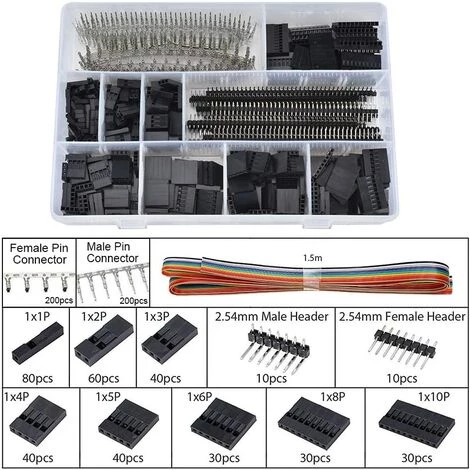 Female Pin Connector
200pcs

Male Pin Connector
200pcs

1.5m

1x1P
80pcs

1x2P
60pcs

1x3P
40pcs

2.54mm Male Header
10pcs

2.54mm Female Header
10pcs

1x4P
40pcs

1x5P
40pcs

1x6P
30pcs

1x8P
30pcs

1x10P
30pcs