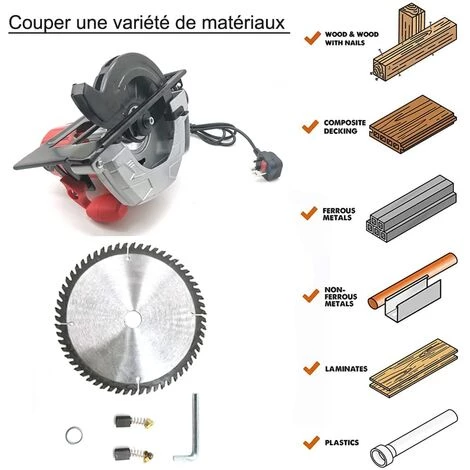 Couper une variété de matériaux

WOOD & WOOD WITH NAILS

COMPOSITE DECKING

FERROUS METALS

NON-FERROUS METALS

LAMINATES

PLASTICS