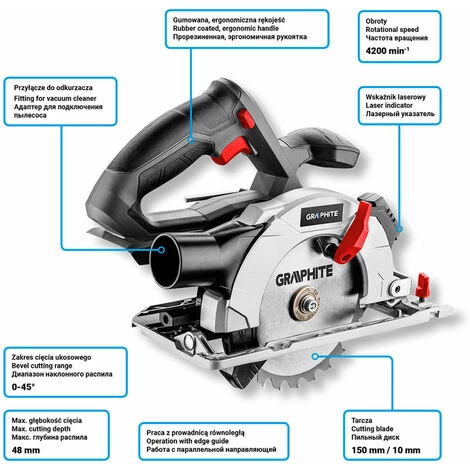 Gumowana, ergonomiczna rękojeść
Rubber coated, ergonomic handle
Прорезиненная, эргономичная рукоятка

Obroty
Rotational speed
Частота вращения
4200 min$^{-1}$

Przyłącze do odkurzacza
Fitting for vacuum cleaner
Адаптер для подключения пылесоса

Wskaźnik laserowy
Laser indicator
Лазерный указатель

GRAPHITE

GRAPHITE

Zakres cięcia ukosowego
Bevel cutting range
Диапазон наклонного распила
0-45°

Max. głębokość cięcia
Max. cutting depth
Макс. глубина распила
48 mm

Praca z prowadnicą równoległą
Operation with edge guide
Работа с параллельной направляющей

Tarcza
Cutting blade
Пильный диск
150 mm / 10 mm